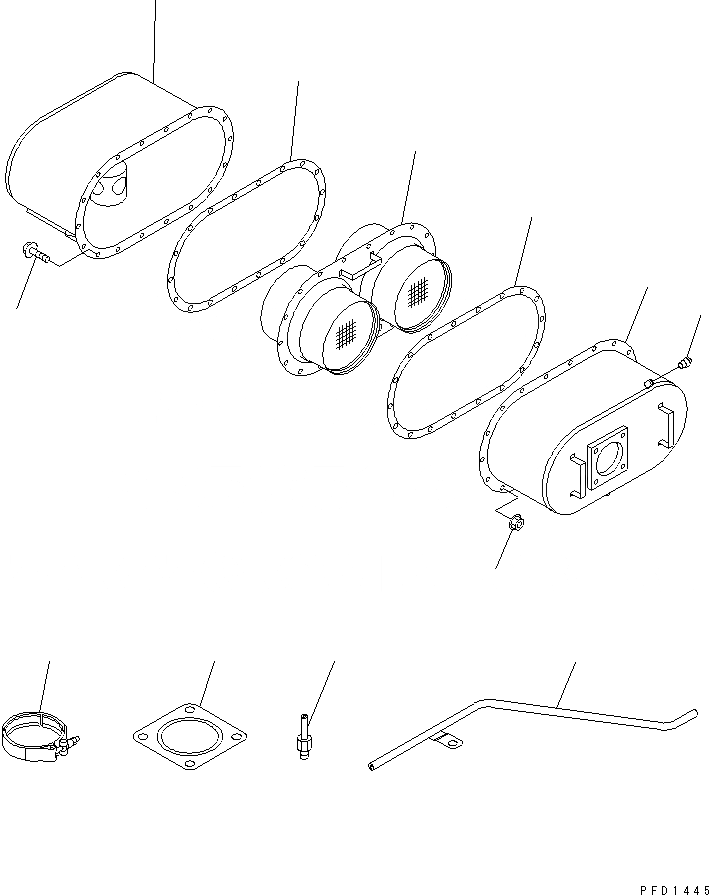 PFD1445