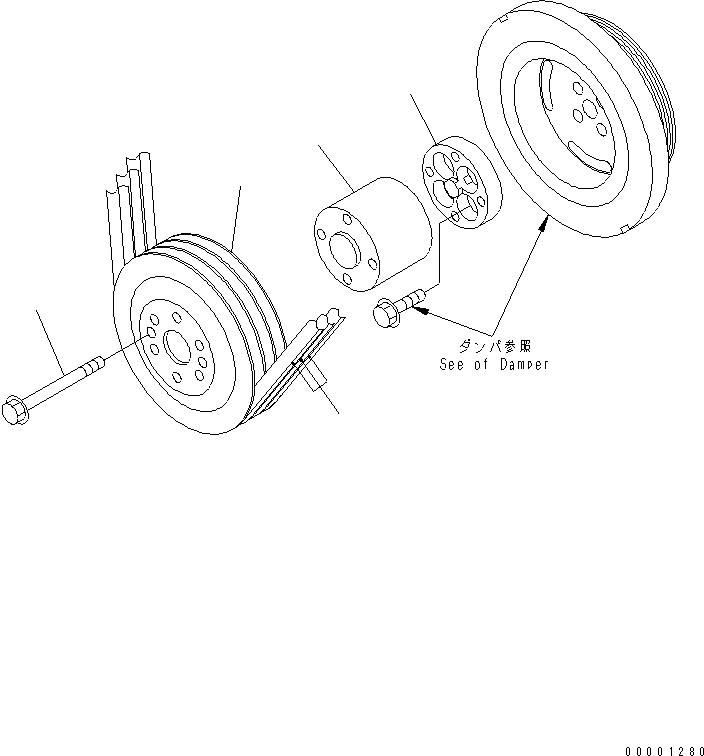 ダンパ参照
See of Damper

00001280