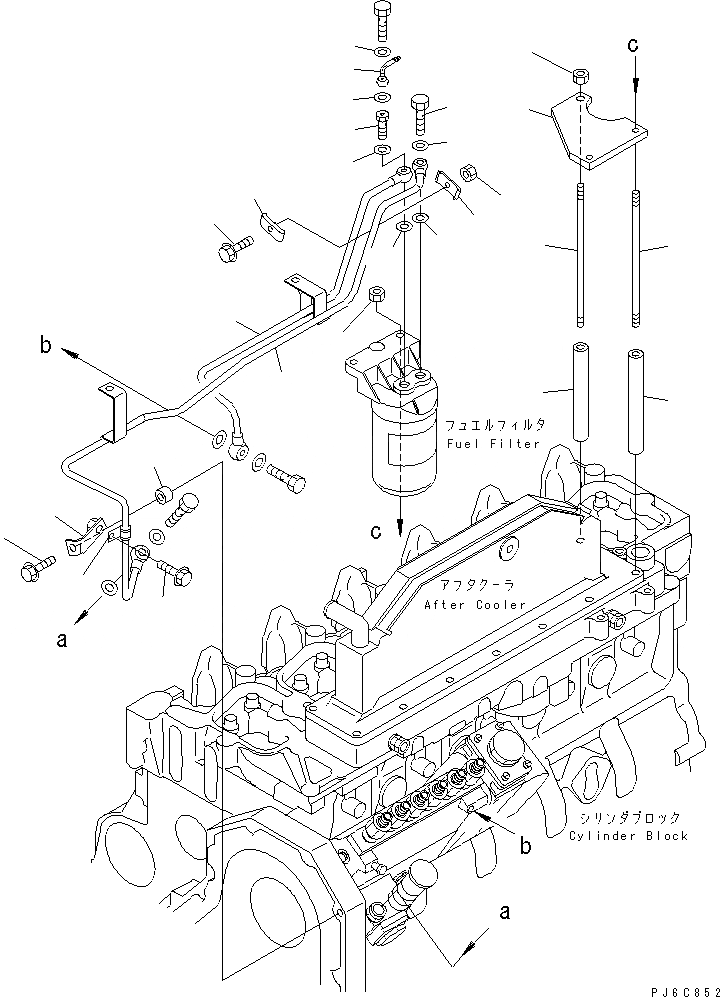 c

b

フュエルフィルタ
Fuel Filter

c

a

アフタクーラ
After Cooler

シリンダブロック
Cylinder Block

b

a

PJ6C852