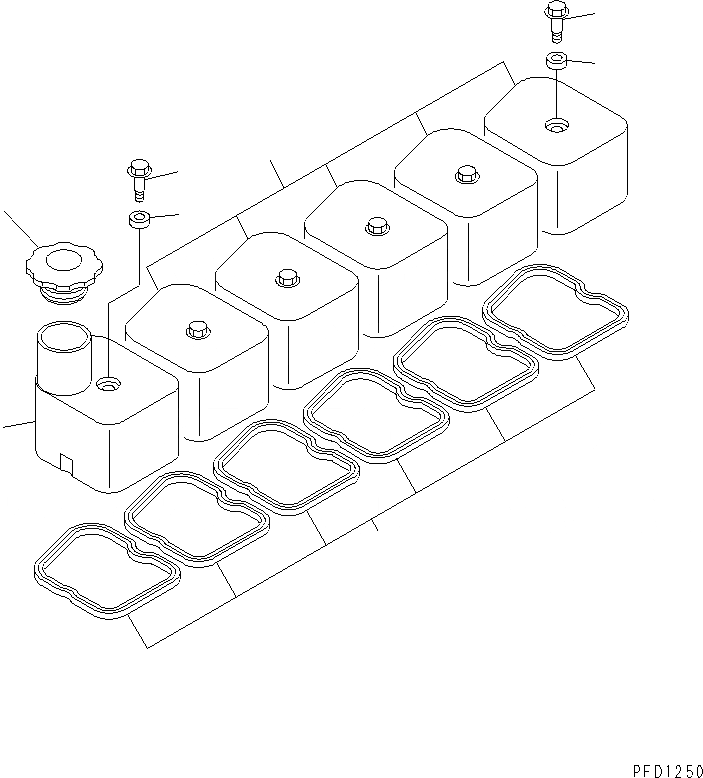 PFD1250