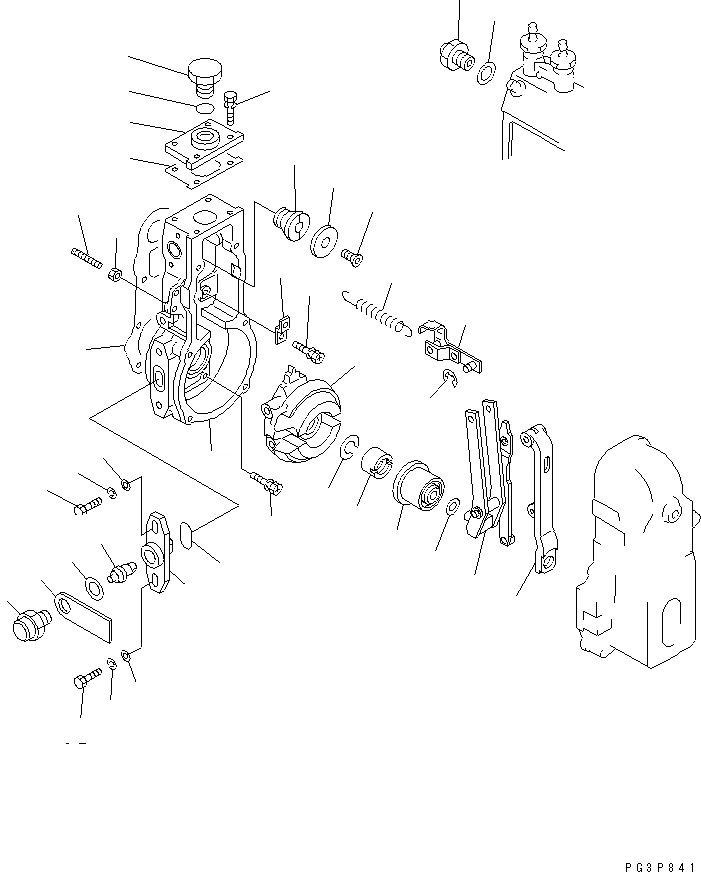 PG3P841