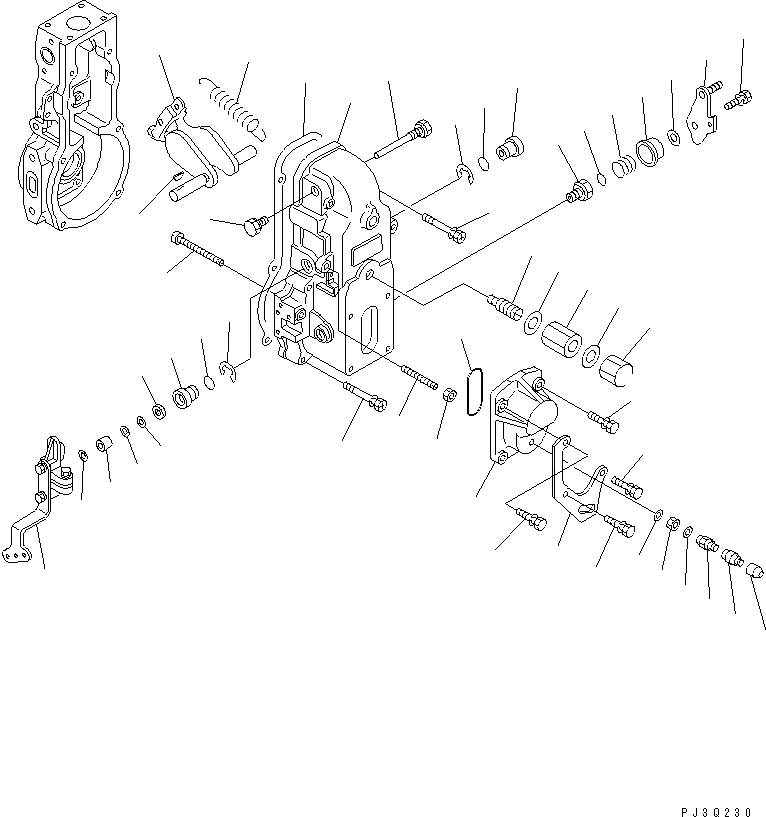 PJ3Q230