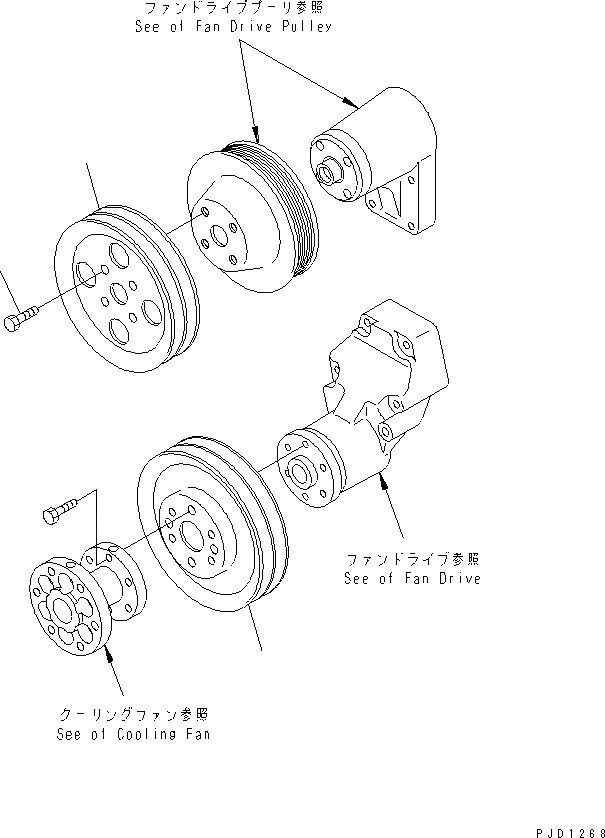 ファンドライブプーリ参照
See of Fan Drive Pulley

ファンドライブ参照
See of Fan Drive

クーリングファン参照
See of Cooling Fan

PJD1268