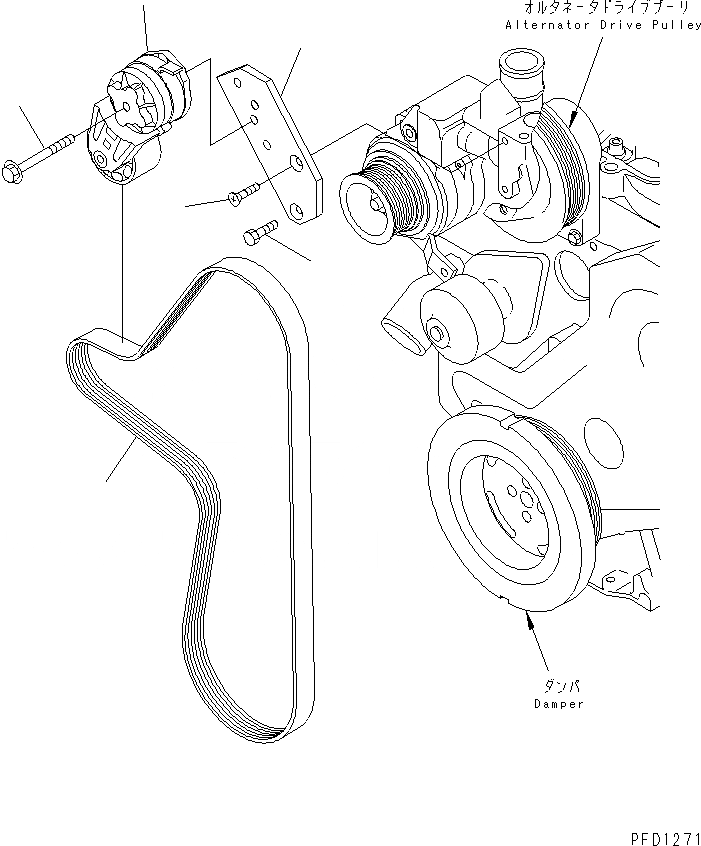 オルタネータドライブプーリ
Alternator Drive Pulley

ダンパ
Damper

PFD1271