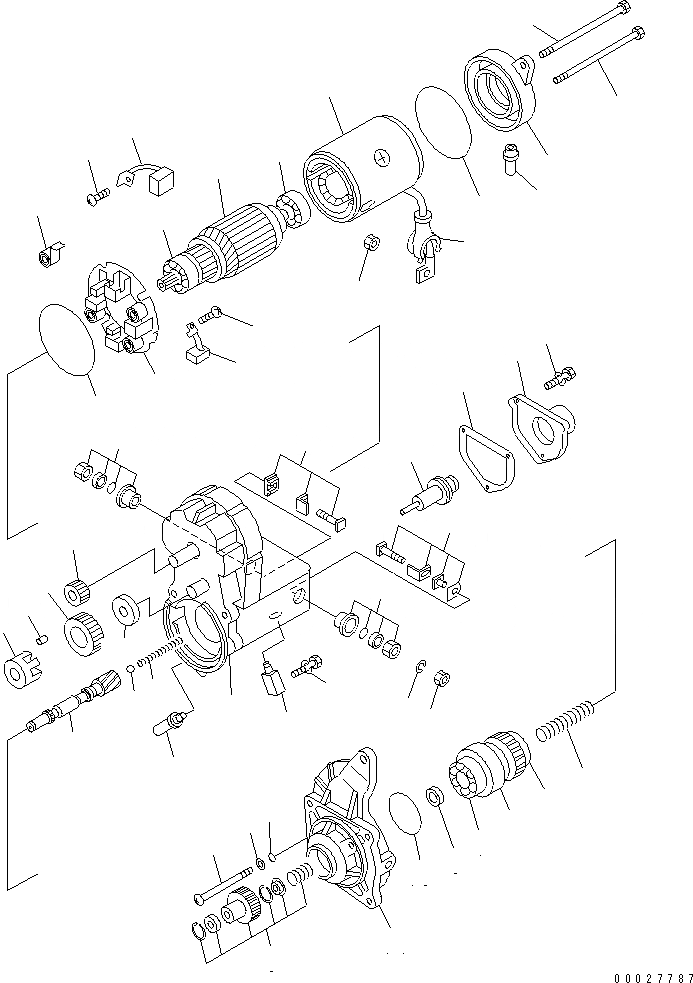 00027787