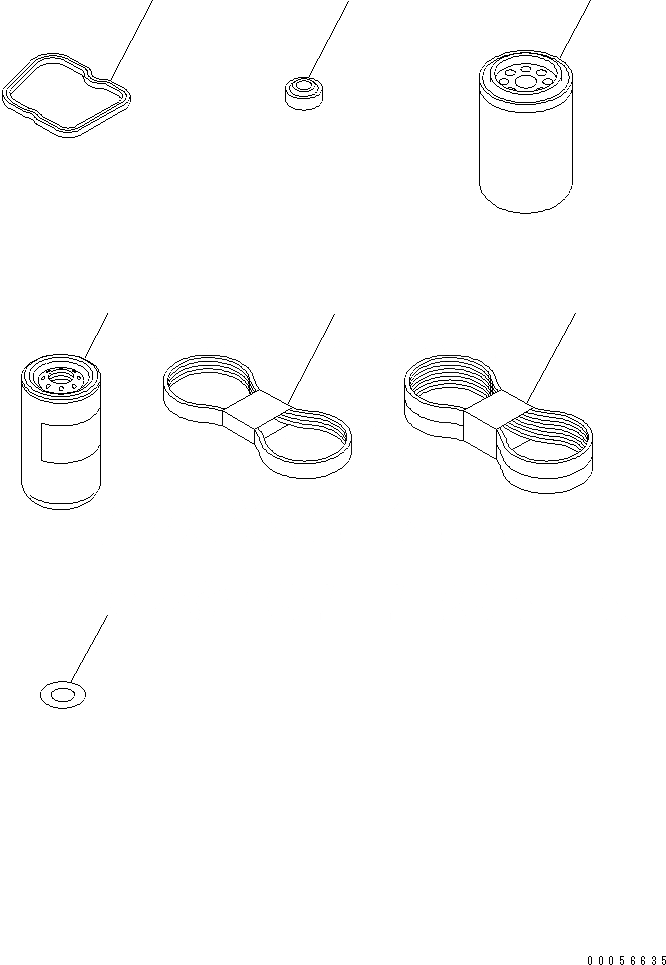 00056635