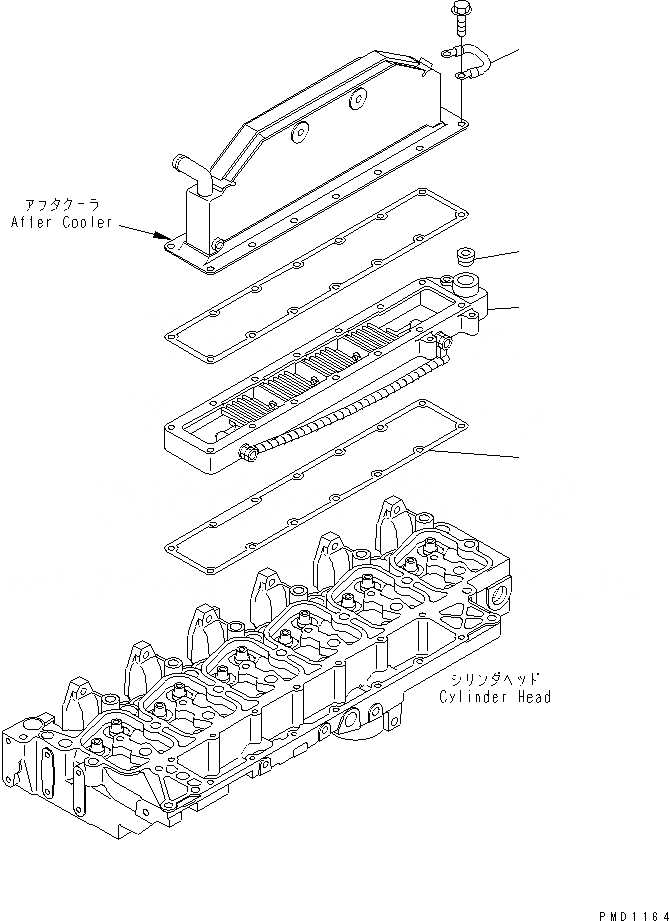 アフタクーラ
After Cooler

シリンダヘッド
Cylinder Head

PMD1164