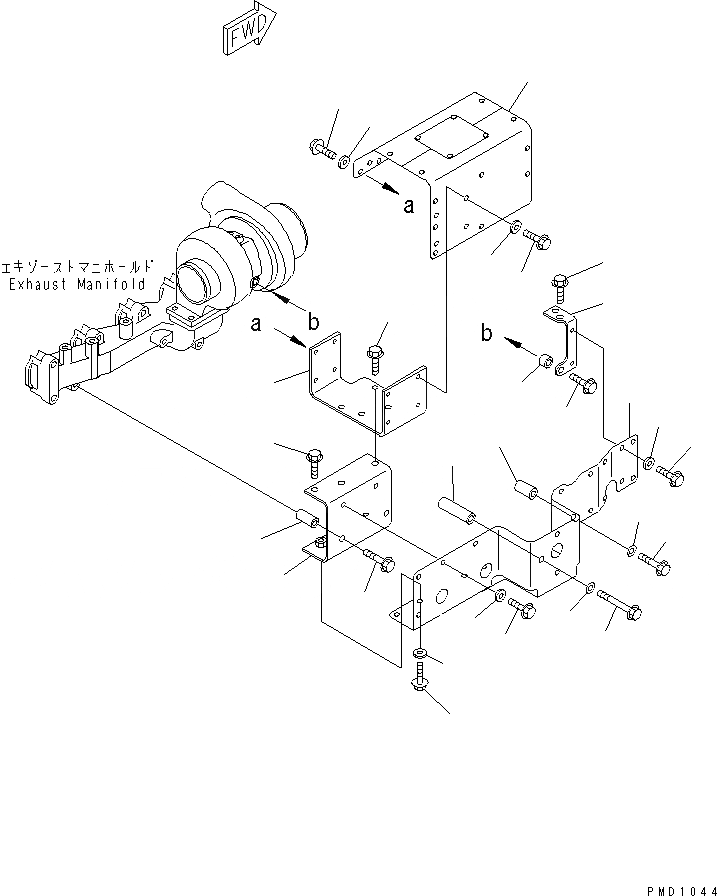 FWD

a

エキゾーストマニホールド
Exhaust Manifold

b

a

b

PMD1044