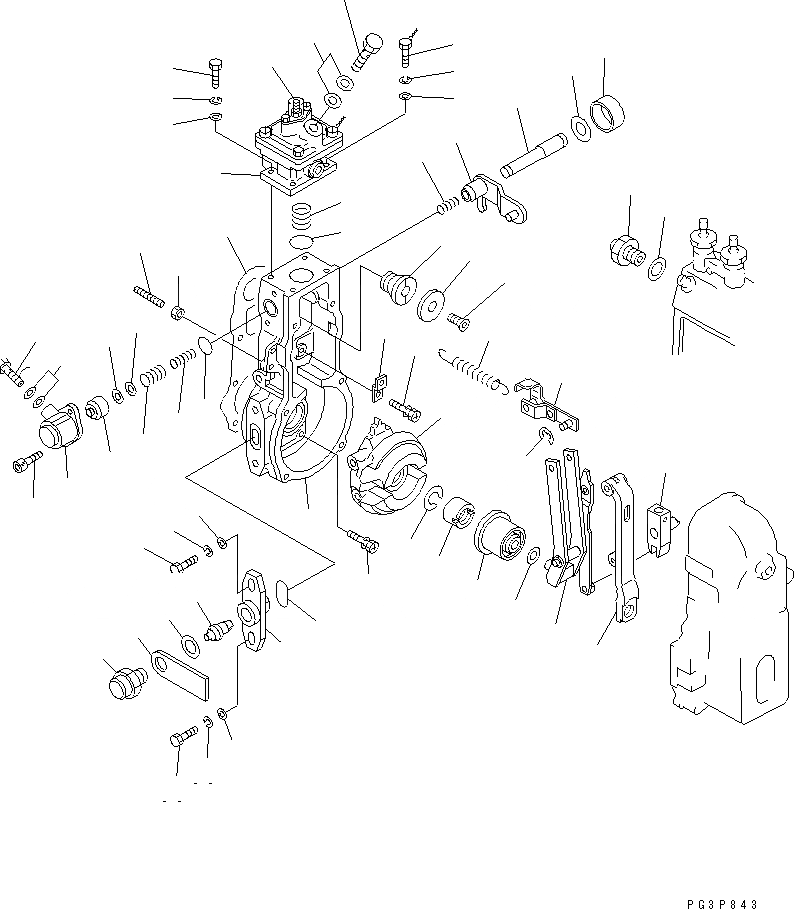 PG3P843