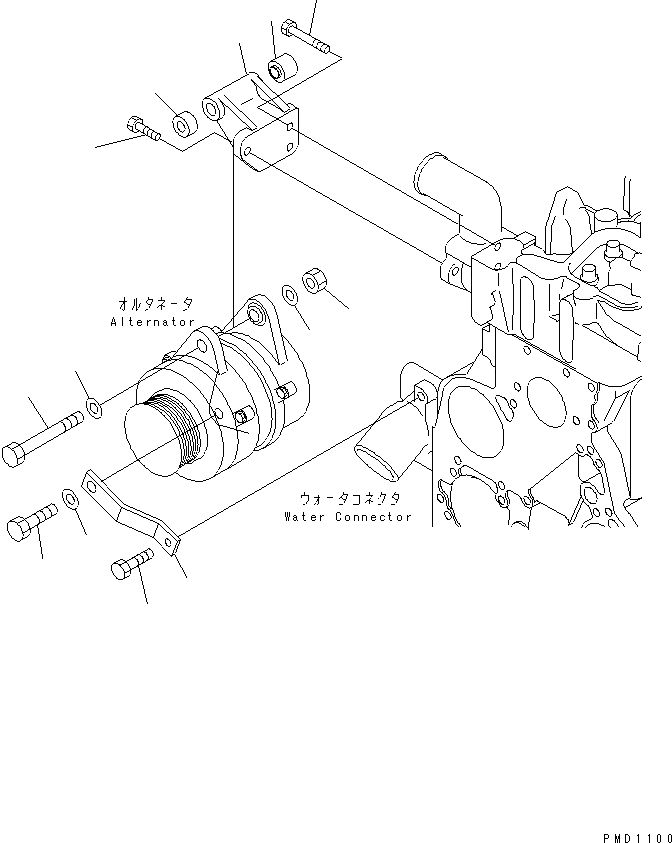 オルタネータ
Alternator

ウォータコネクタ
Water Connector

PMD1100