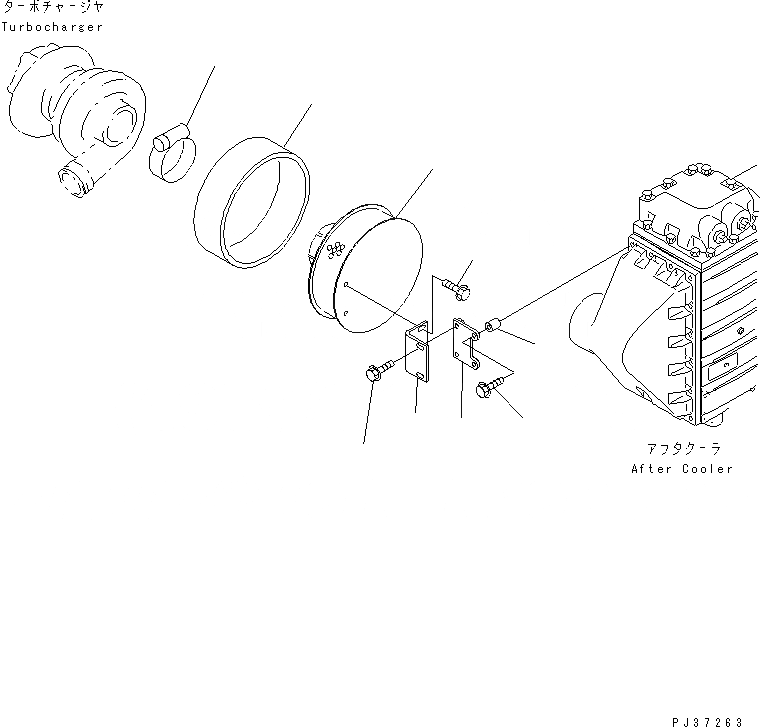 ターボチャージャ
Turbocharger

アフタクーラ
After Cooler

PJ37263