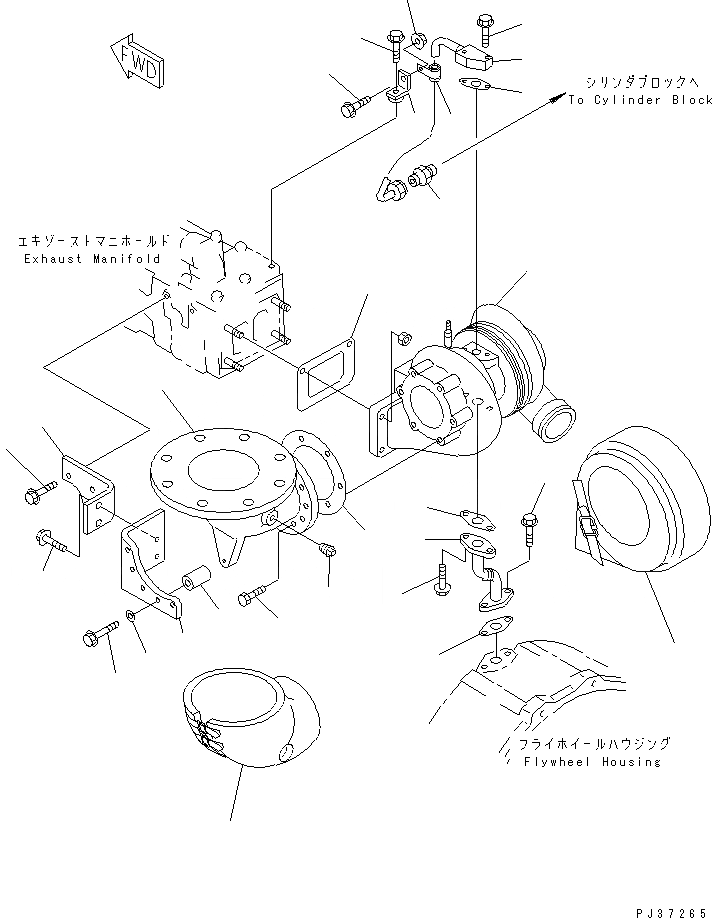 FWD

シリンダブロックへ
To Cylinder Block

エキゾーストマニホールド
Exhaust Manifold

フライホイールハウジング
Flywheel Housing

PJ37265