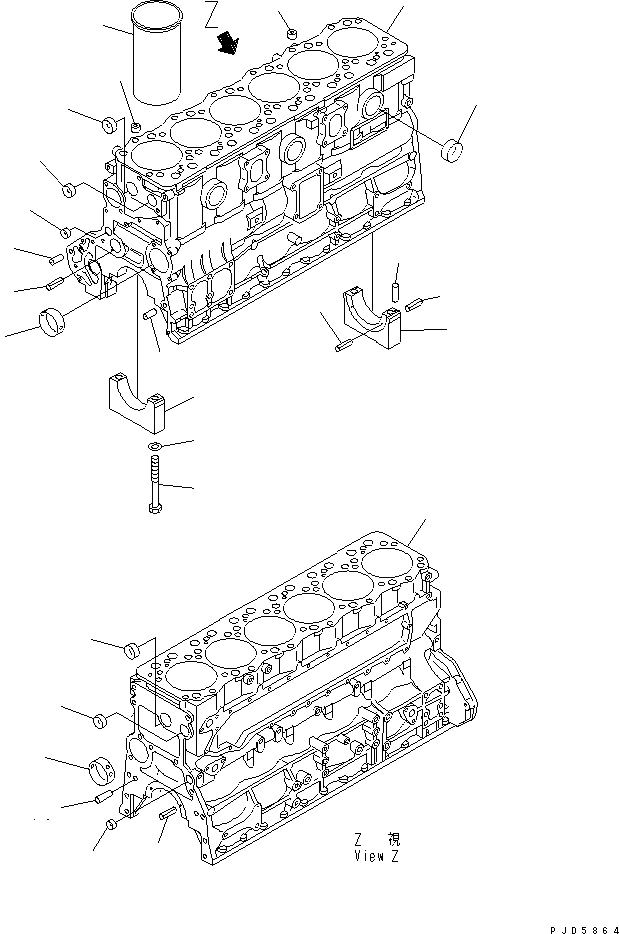 Z

Z 視
View Z

PJD5864