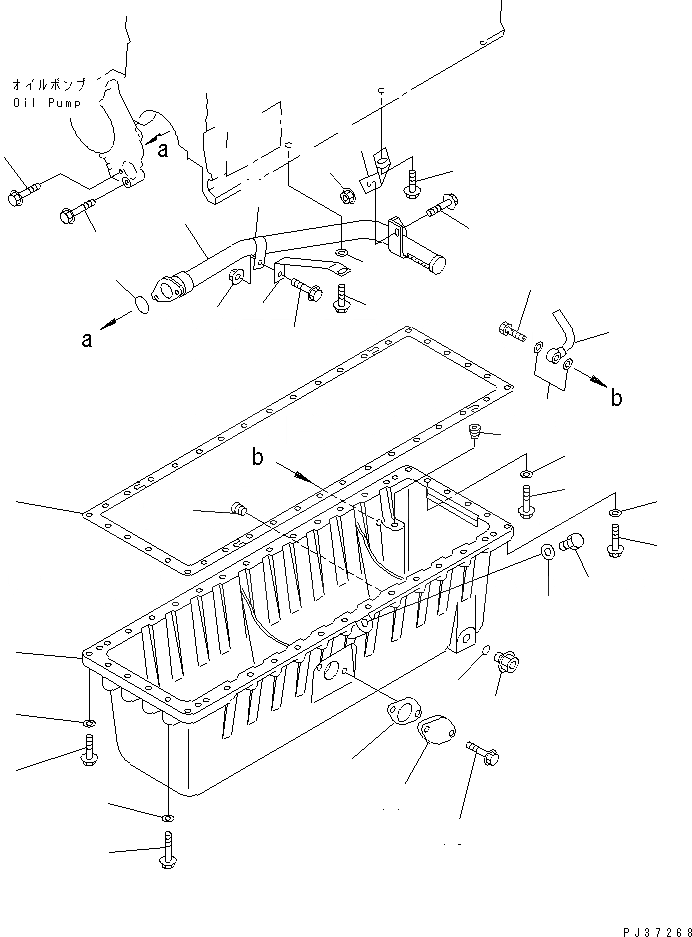 オイルポンプ
Oil Pump

a

a

b

b

PJ37268