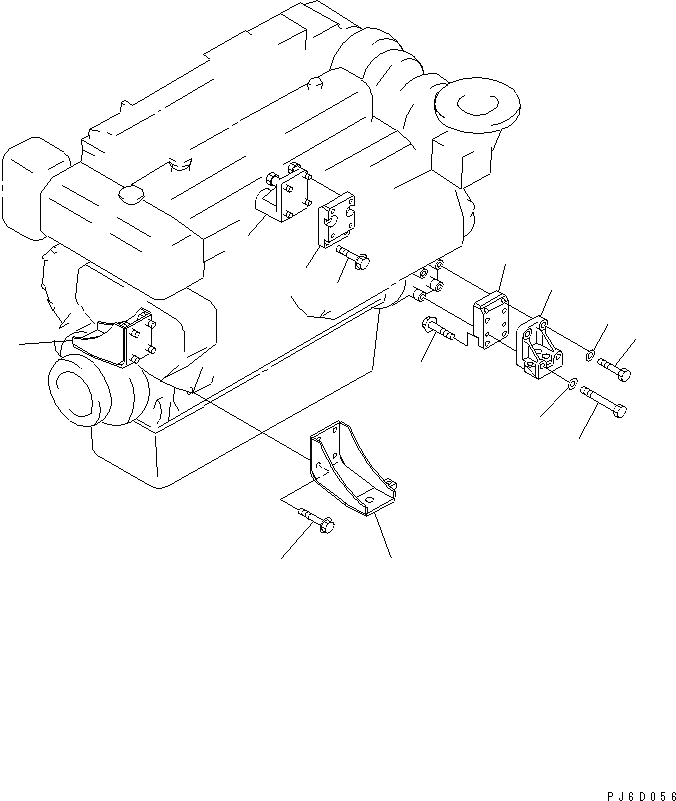 PJ6D056