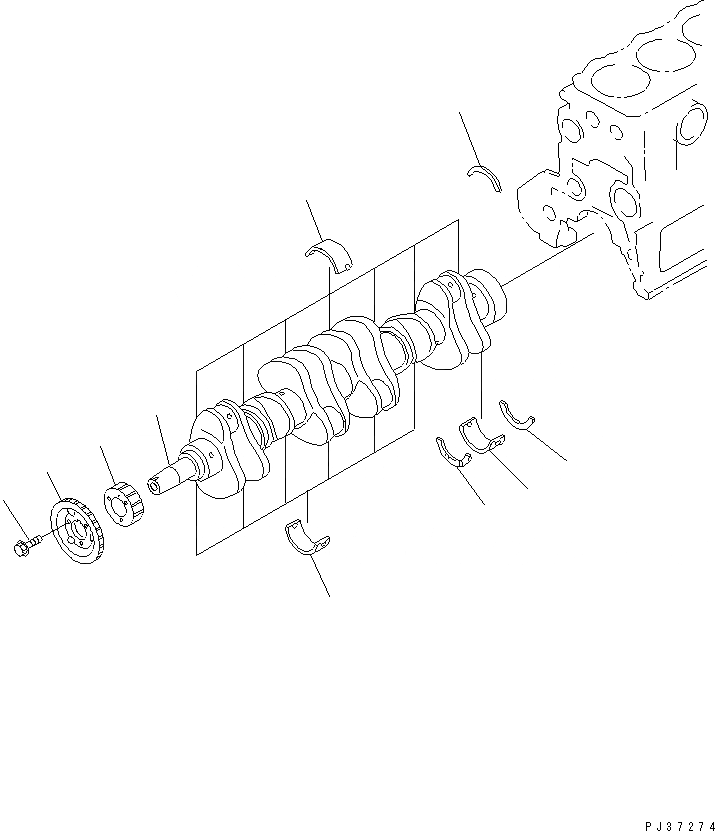 PJ37274