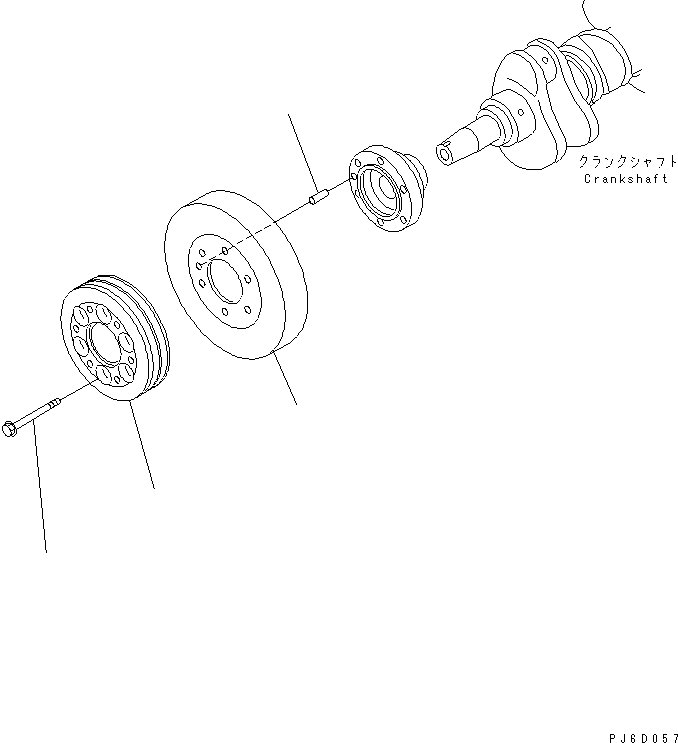 クランクシャフト
Crankshaft

PJ6D057