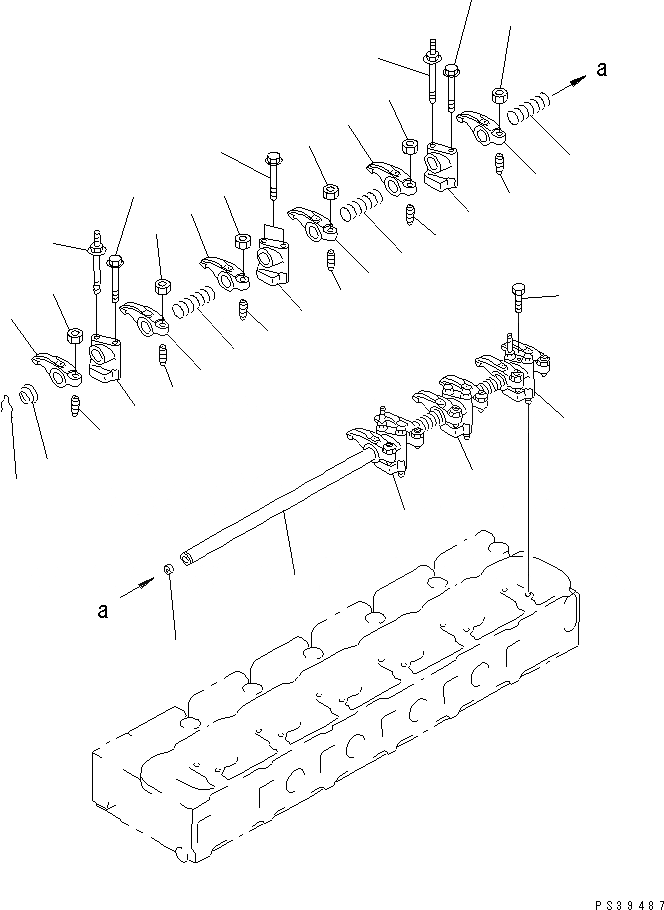 a

a

PS39487