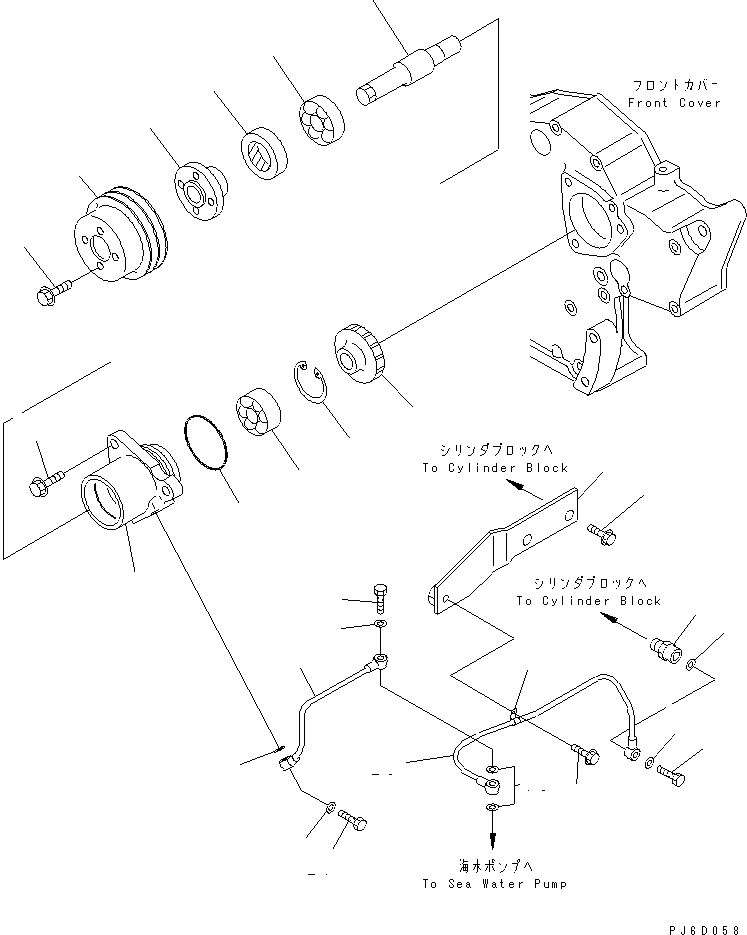 フロントカバー
Front Cover

シリンダブロックへ
To Cylinder Block

シリンダブロックへ
To Cylinder Block

海水ポンプへ
To Sea Water Pump

PJ6D058