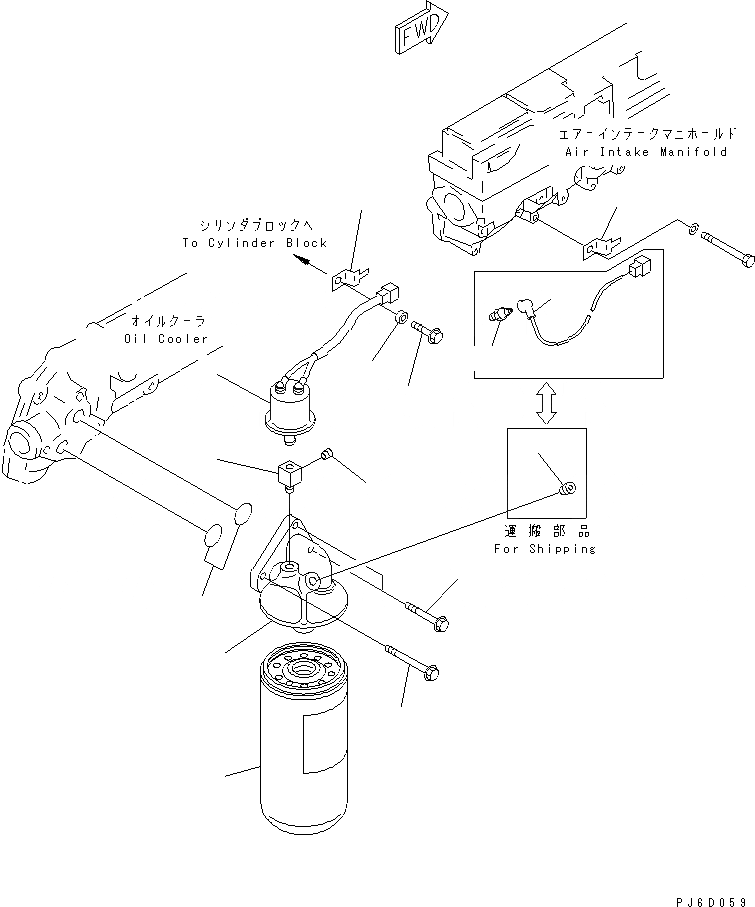 FWD

エアーインテークマニホールド
Air Intake Manifold

シリンダブロックへ
To Cylinder Block

オイルクーラ
Oil Cooler

運搬部品
For Shipping

PJ6D059