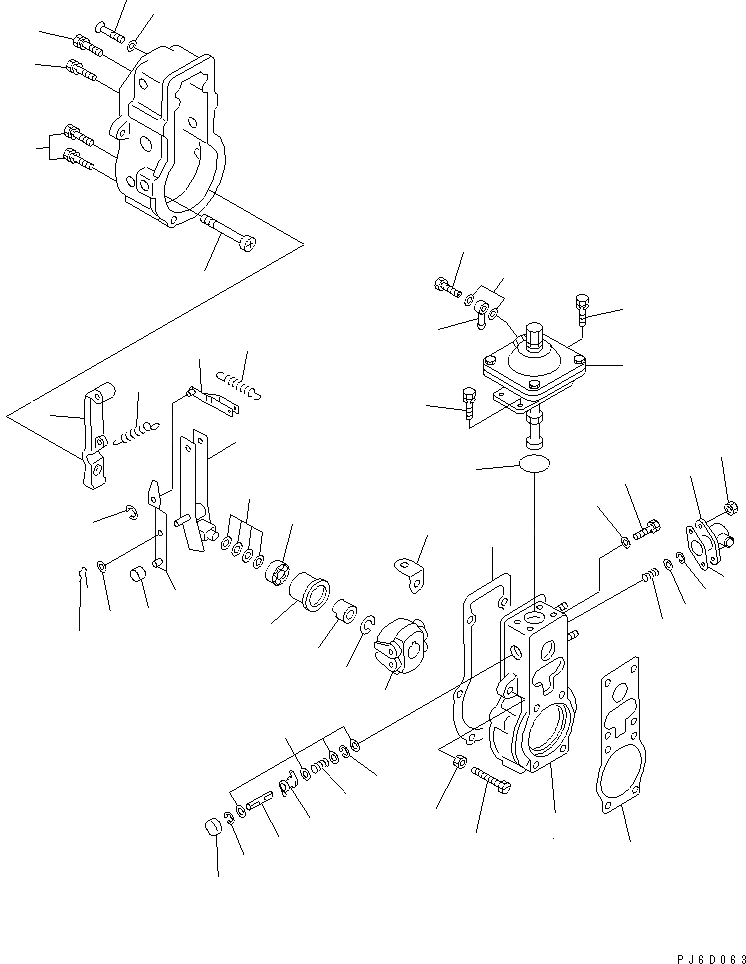 PJ6D063