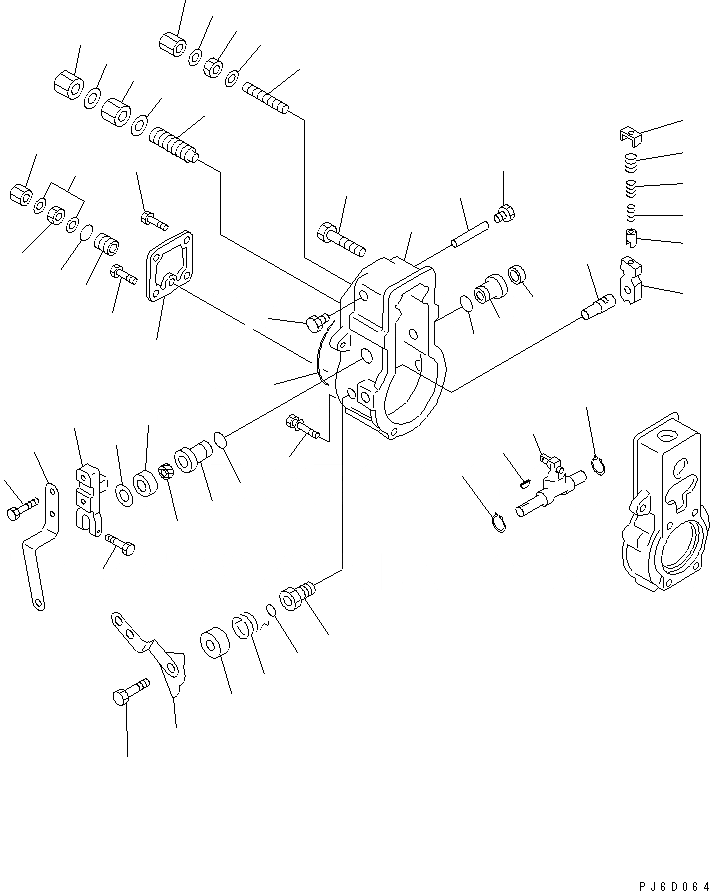 PJ6D064