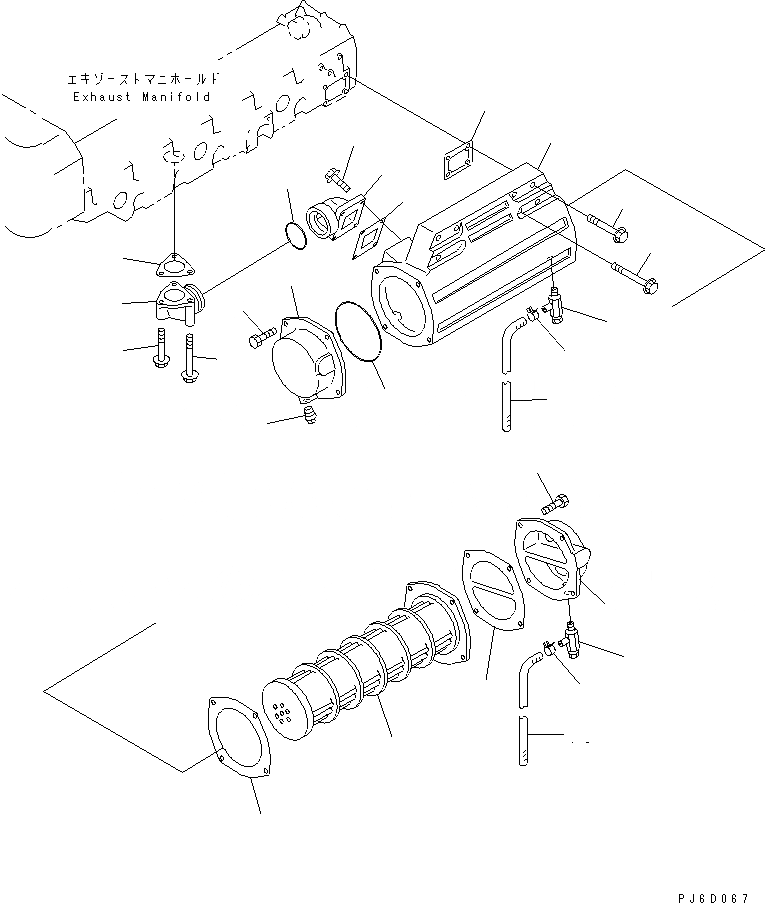 エキゾーストマニホールド
Exhaust Manifold

PJ6D067