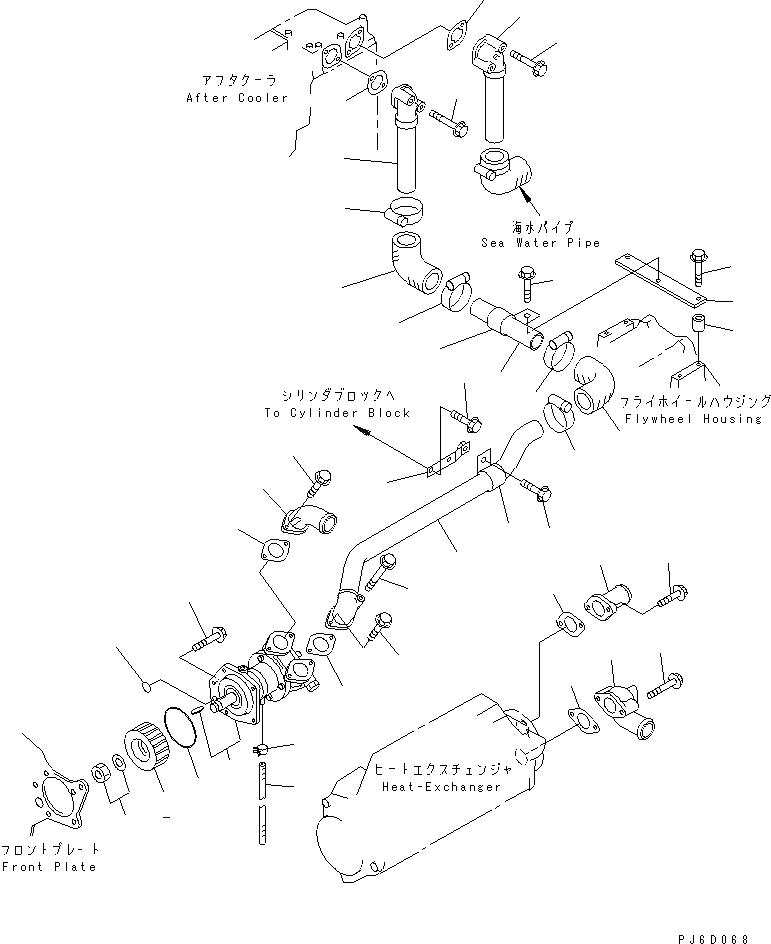 アフタクーラ
After Cooler

海水パイプ
Sea Water Pipe

シリンダブロックへ
To Cylinder Block

フライホイールハウジング
Flywheel Housing

ヒートエクスチェンジャ
Heat-Exchanger

フロントプレート
Front Plate

PJ6D068