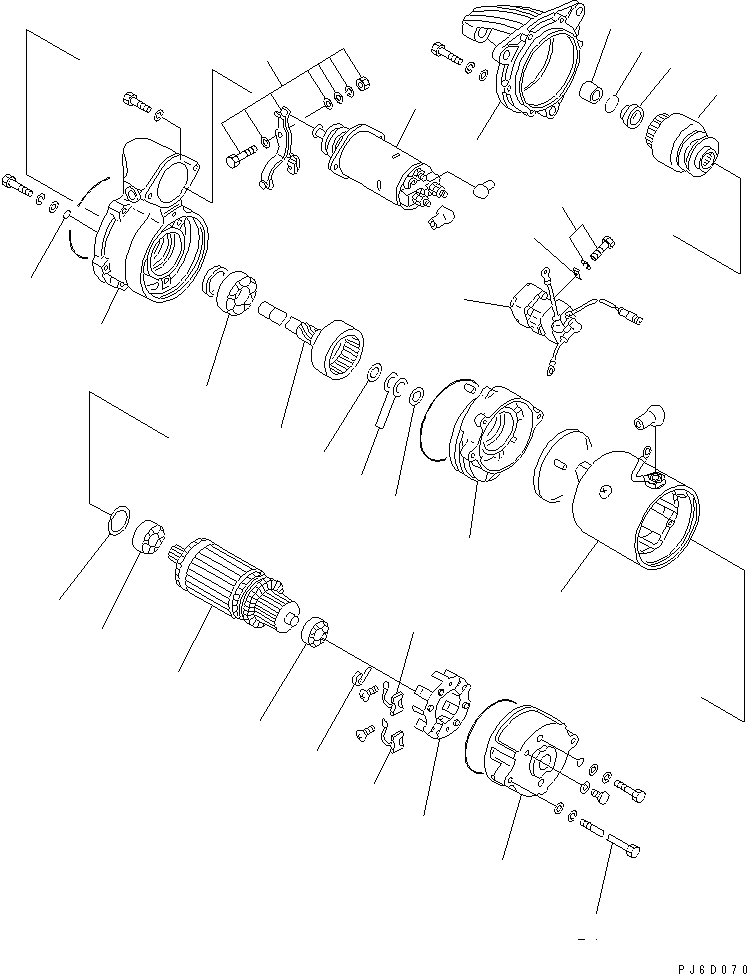 PJ6D070