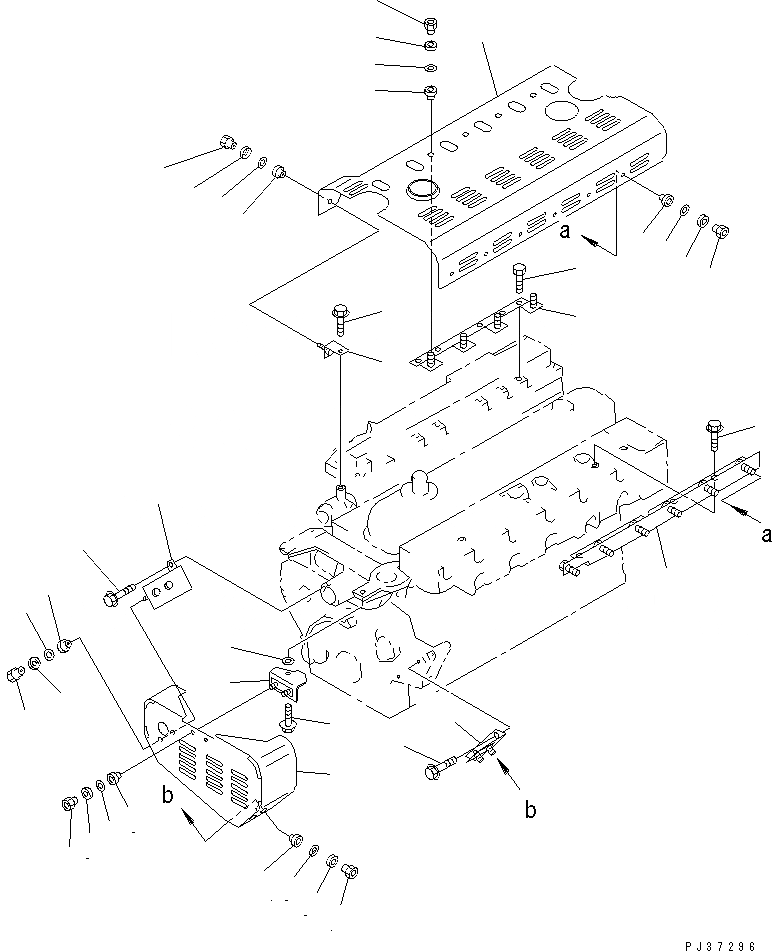 a
a
b
b
PJ37296