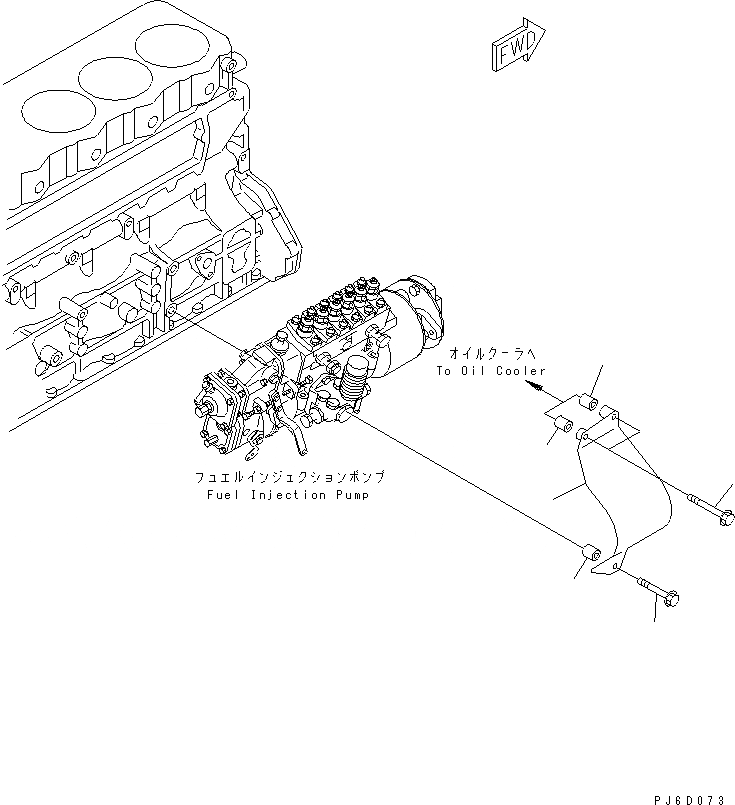 FWD

オイルクーラへ
To Oil Cooler

フュエルインジェクションポンプ
Fuel Injection Pump

PJ6D073