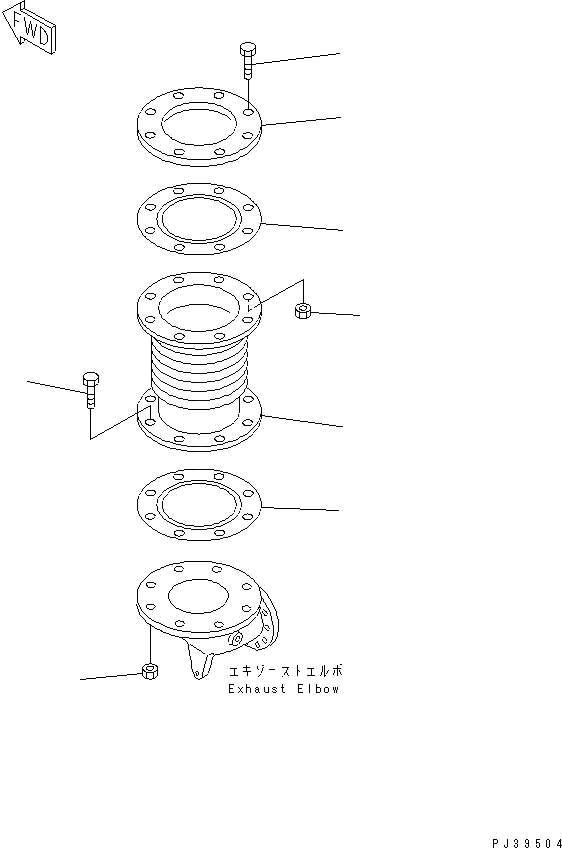 FWD

エキゾーストエルボ
Exhaust Elbow

PJ39504