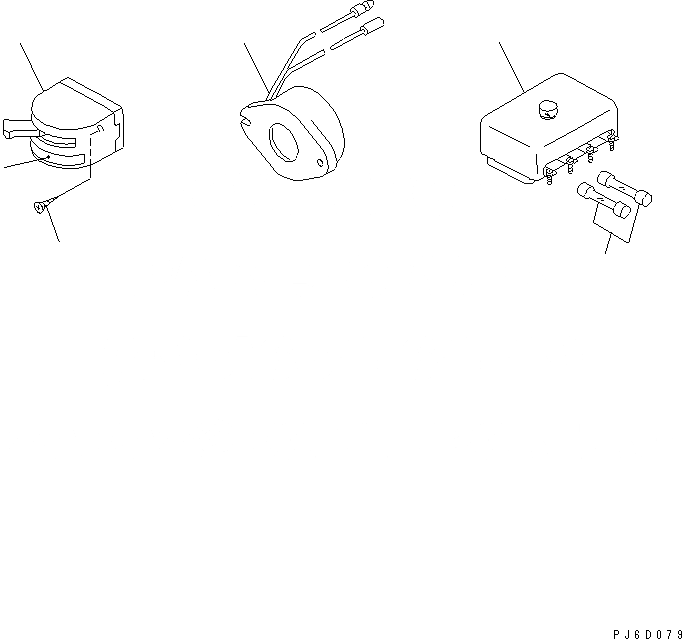 PJ6D079