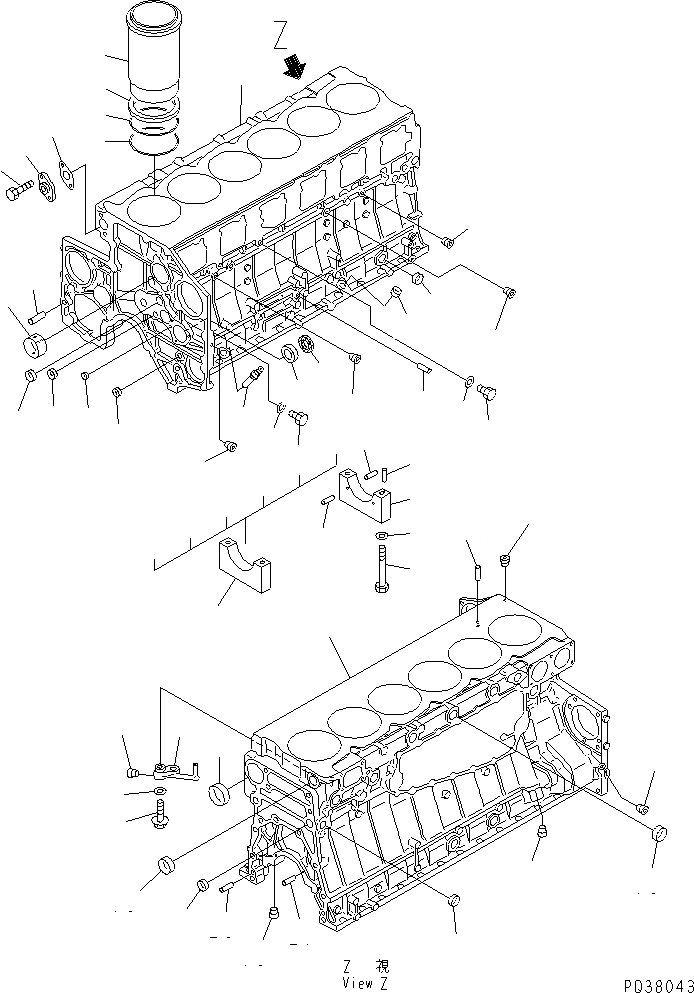 Z

Z 視
View Z

PD38043