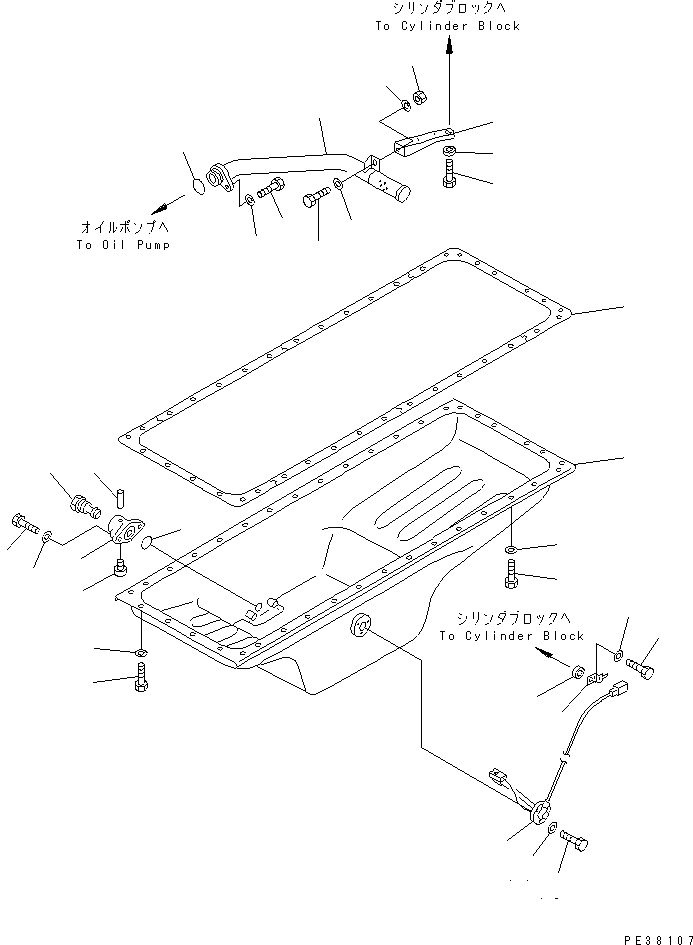 シリンダブロックへ
To Cylinder Block

オイルポンプへ
To Oil Pump

シリンダブロックへ
To Cylinder Block

PE38107