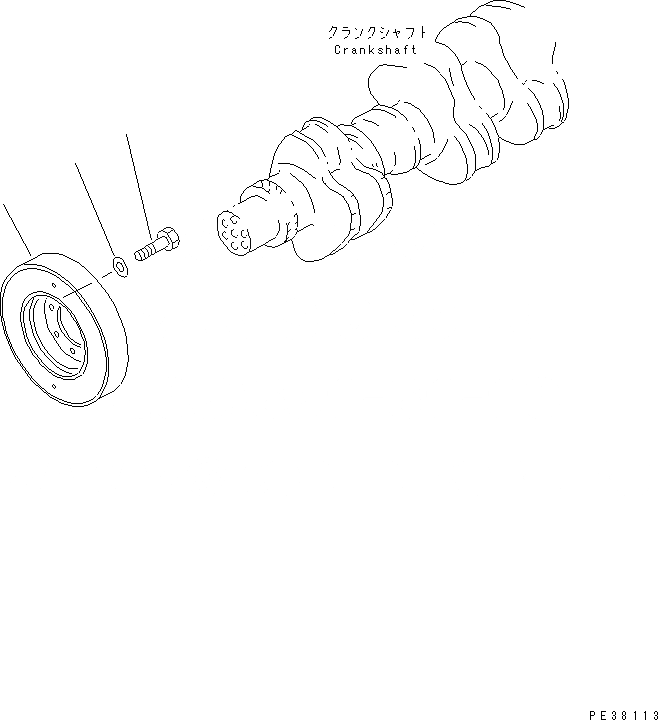 クランクシャフト
Crankshaft

PE38113