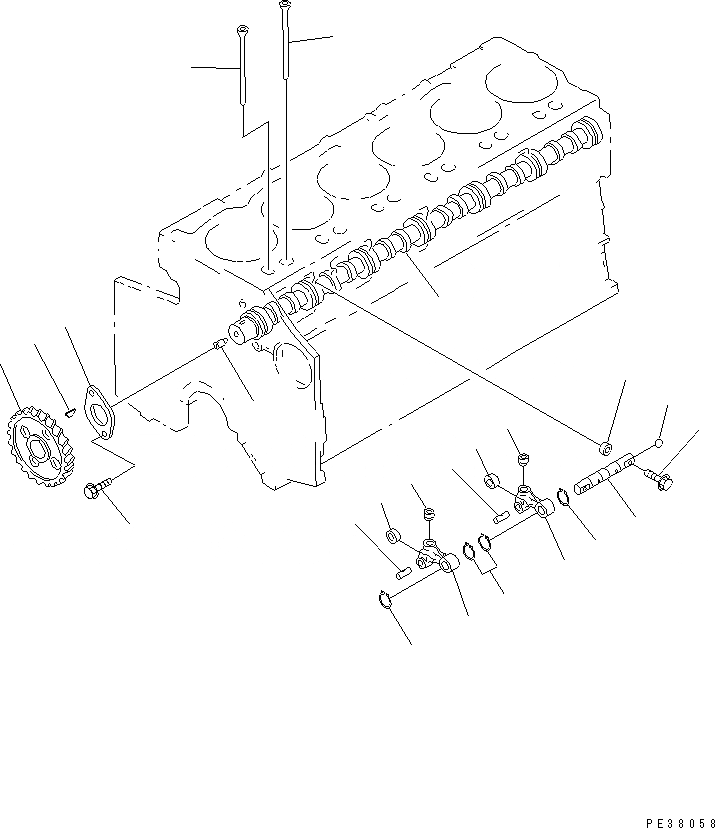 PE38058