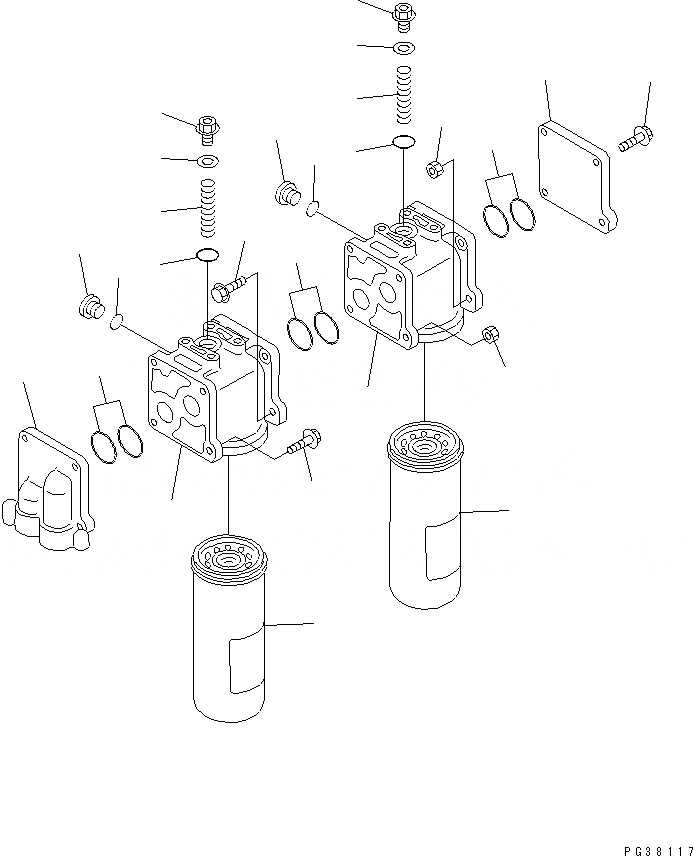 PG38117