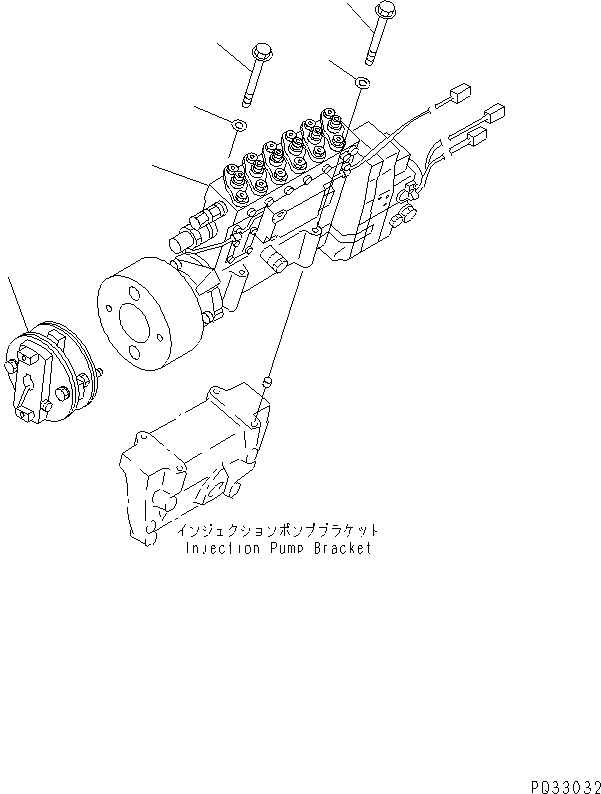 インジェクションポンプブラケット
Injection Pump Bracket

PQ33032