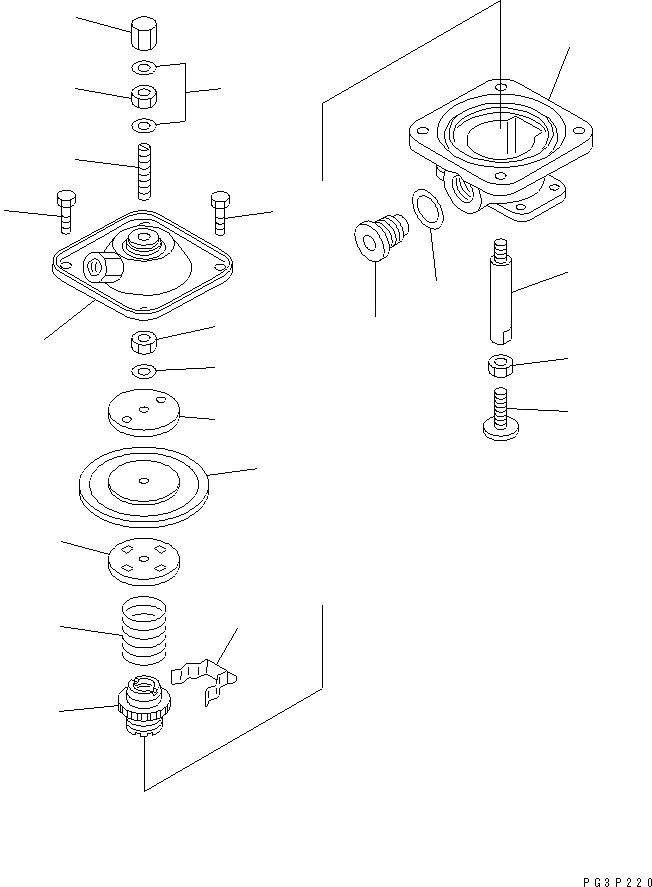 PG3P220