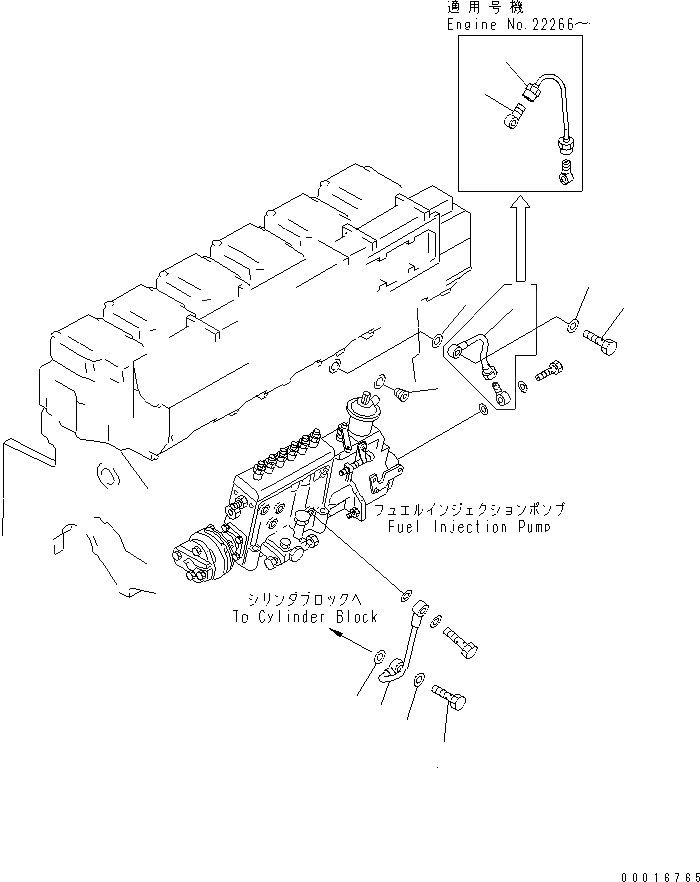 適用号機
Engine No.22266～

フュエルインジェクションポンプ
Fuel Injection Pump

シリンダブロックへ
To Cylinder Block

00016765