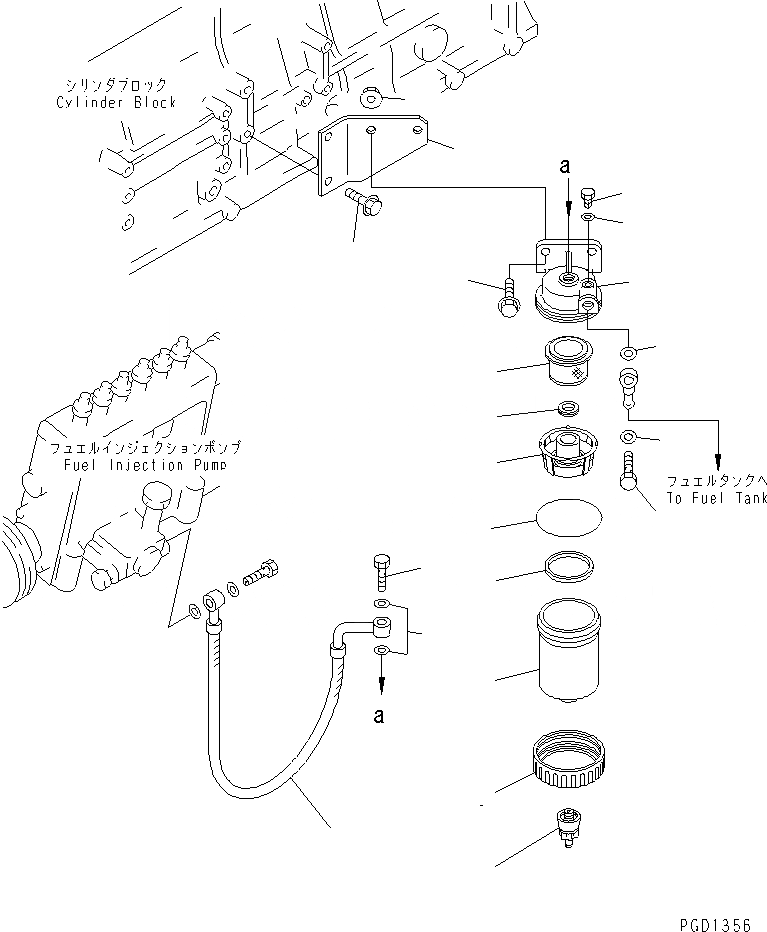 シリンダブロック
Cylinder Block

a

フュエルインジェクションポンプ
Fuel Injection Pump

フュエルタンクへ
To Fuel Tank

a

PGD1356