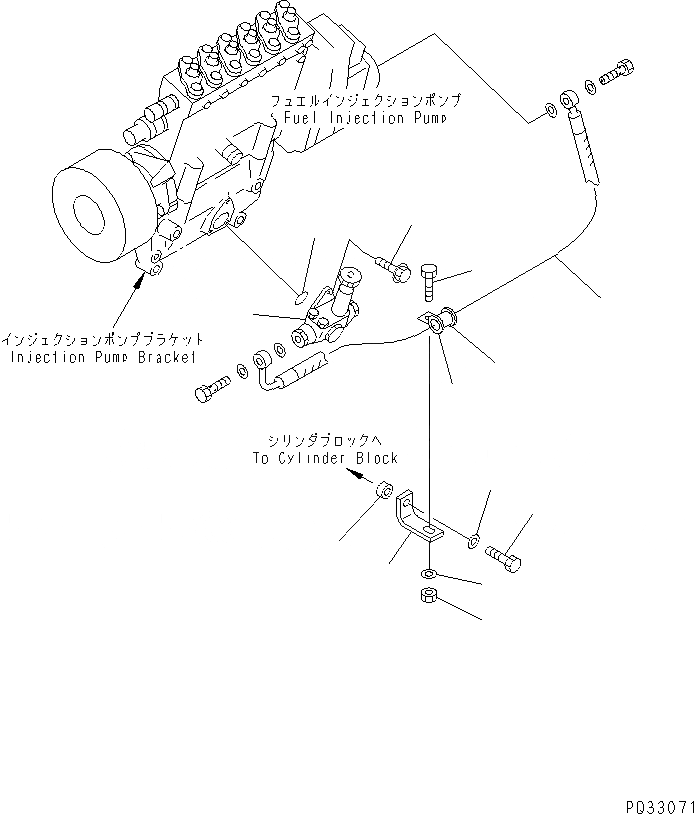 フュエルインジェクションポンプ
Fuel Injection Pump

インジェクションポンプブラケット
Injection Pump Bracket

シリンダブロックへ
To Cylinder Block

PQ33071