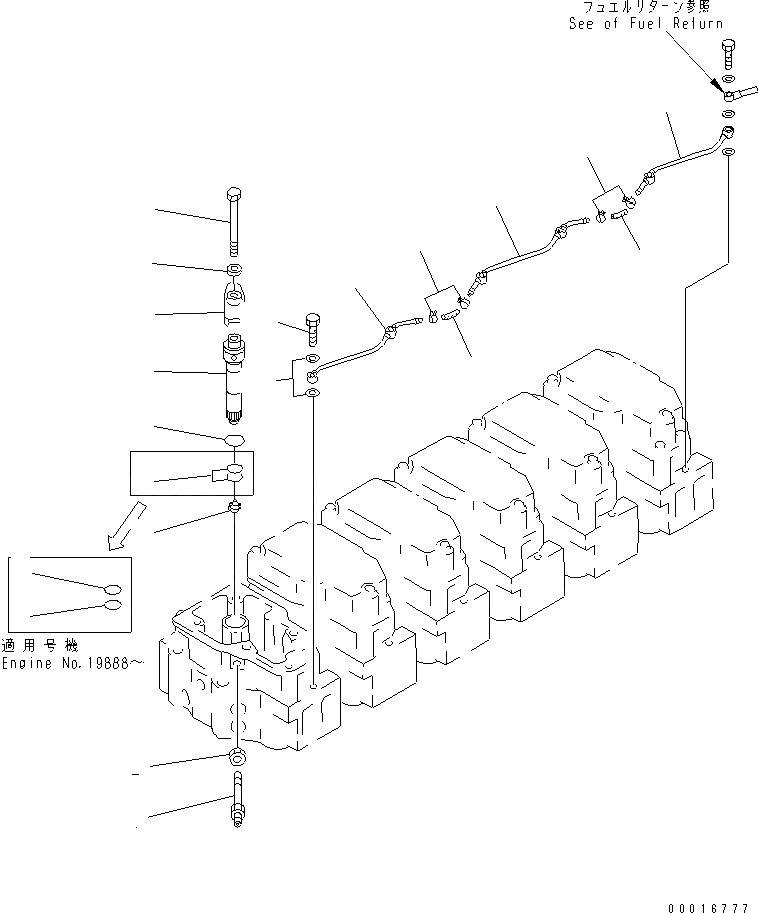 フュエルリターン参照
See of Fuel Return

適用号機
Engine No.19888～

00016777