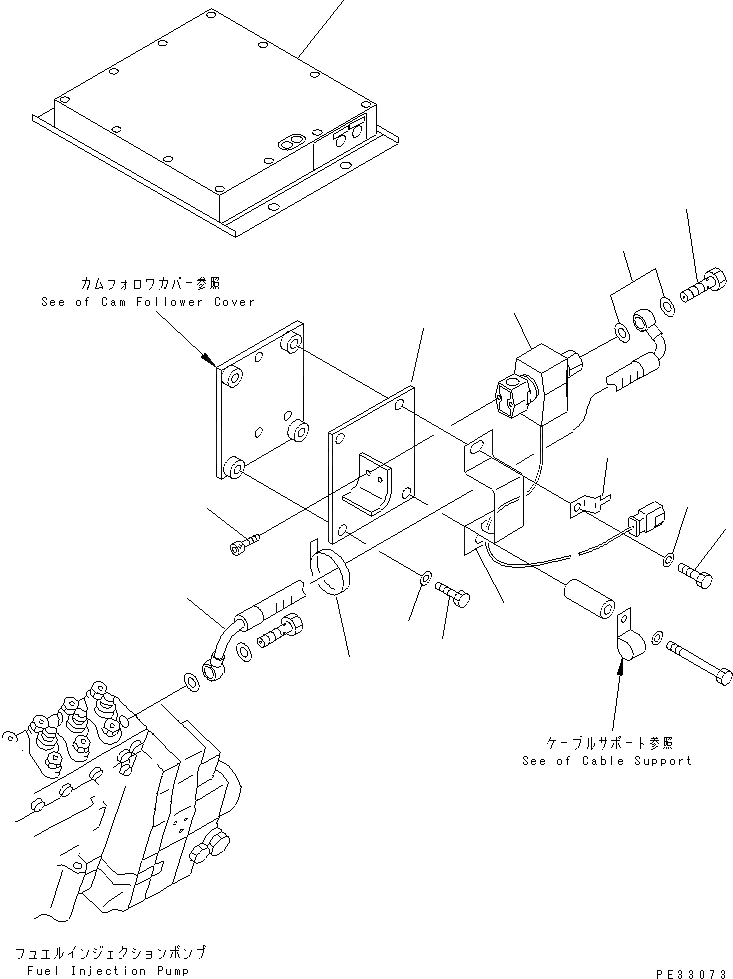 カムフォロワカバー参照
See of Cam Follower Cover

ケーブルサポート参照
See of Cable Support

フュエルインジェクションポンプ
Fuel Injection Pump

PE33073