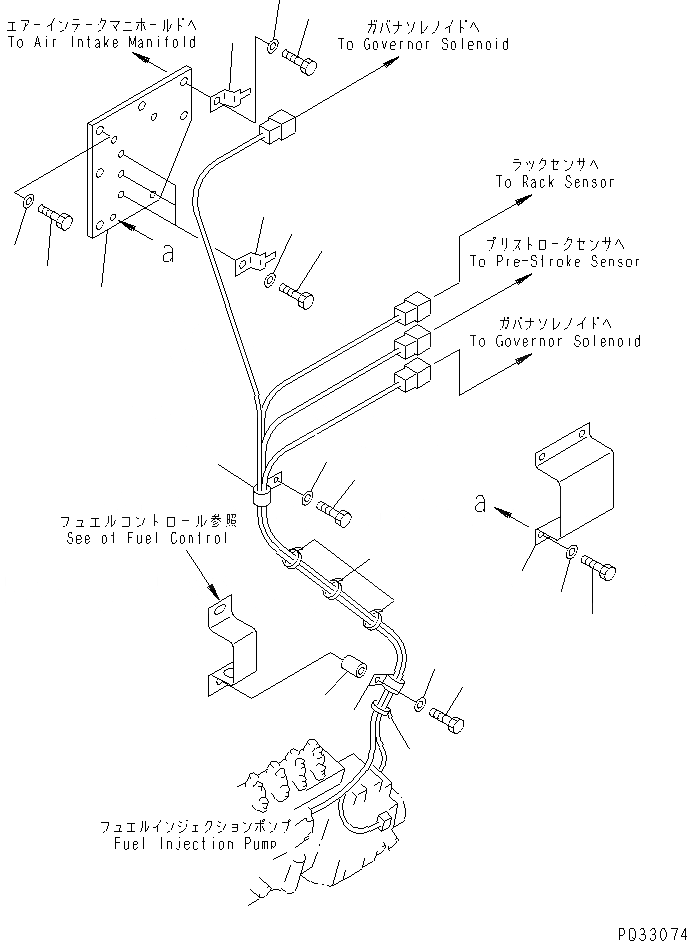 エアーインテークマニホールドへ
To Air Intake Manifold

ガバナソレノイドへ
To Governor Solenoid

ラックセンサへ
To Rack Sensor

プリストロークセンサへ
To Pre-Stroke Sensor

ガバナソレノイドへ
To Governor Solenoid

a

a

フュエルコントロール参照
See of Fuel Control

フュエルインジェクションポンプ
Fuel Injection Pump

PQ33074