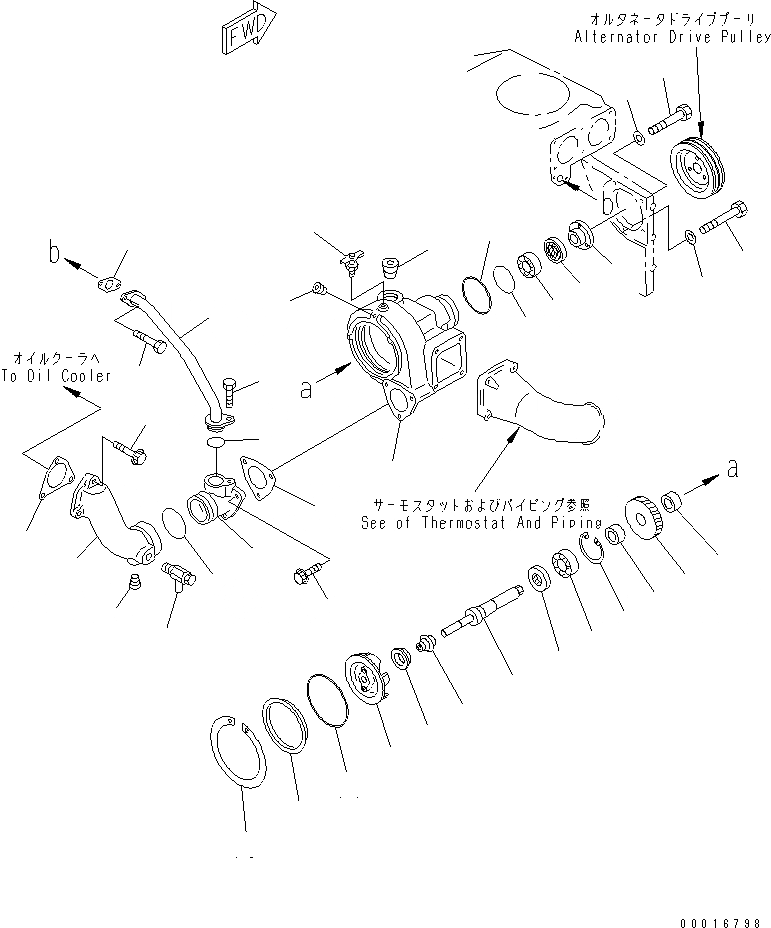 FWD

オルタネータドライブプーリ
Alternator Drive Pulley

b

b

オイルクーラへ
To Oil Cooler

a

サーモスタットおよびパイピング参照
See of Thermostat And Piping

a

00016798