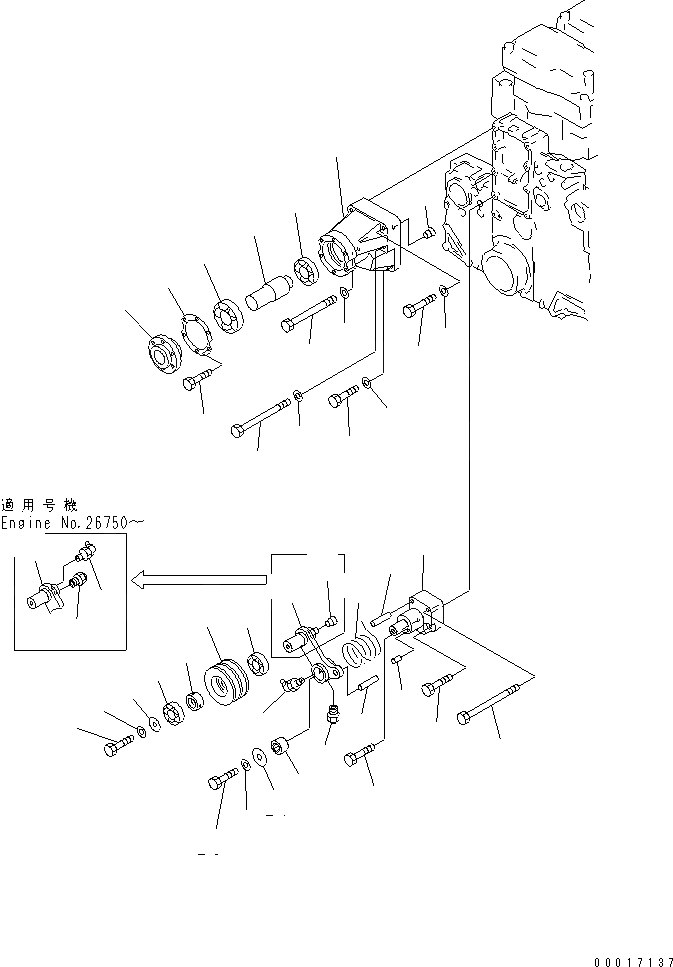 適用号機
Engine No.26750～

00017137