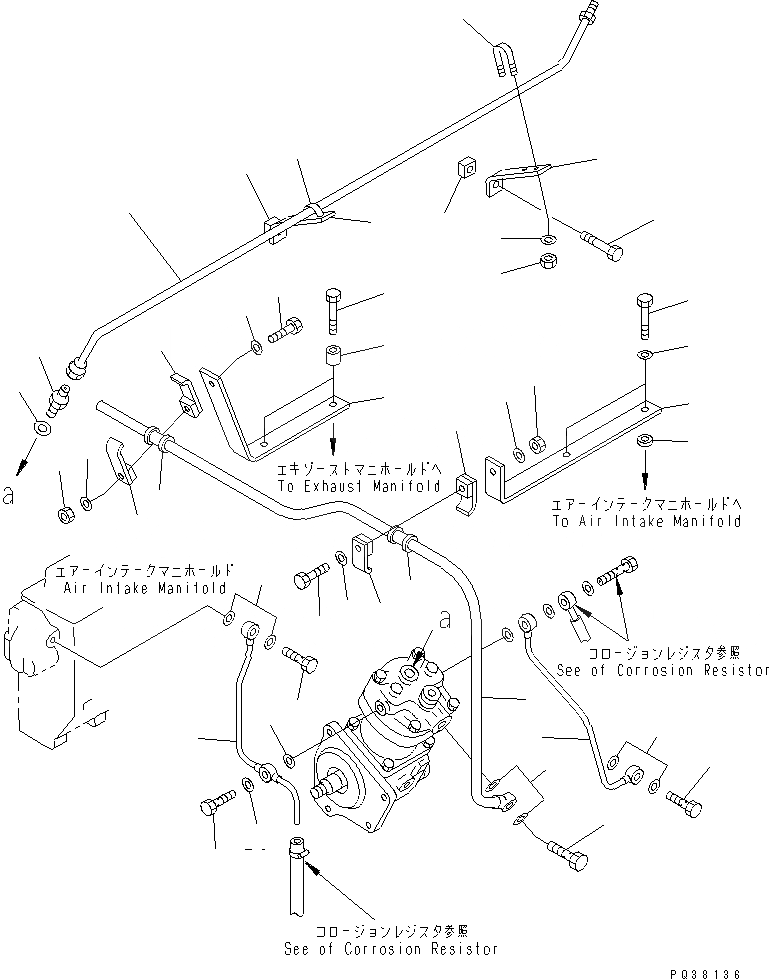 a

エキゾーストマニホールドへ
To Exhaust Manifold

エアーインテークマニホールドへ
To Air Intake Manifold

エアーインテークマニホールド
Air Intake Manifold

a

コロージョンレジスタ参照
See of Corrosion Resistor

コロージョンレジスタ参照
See of Corrosion Resistor

PQ38136