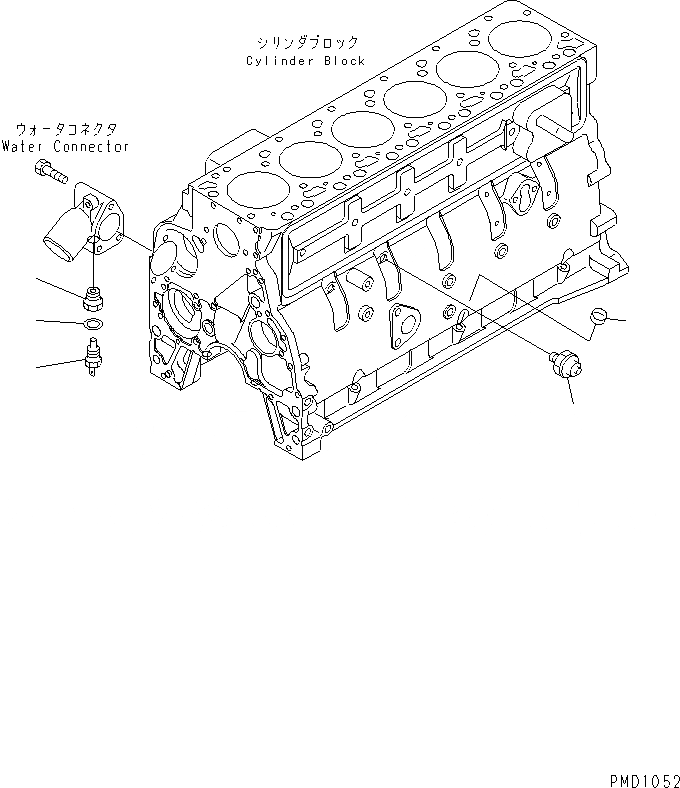 シリンダブロック
Cylinder Block

ウォータコネクタ
Water Connector

PMD1052